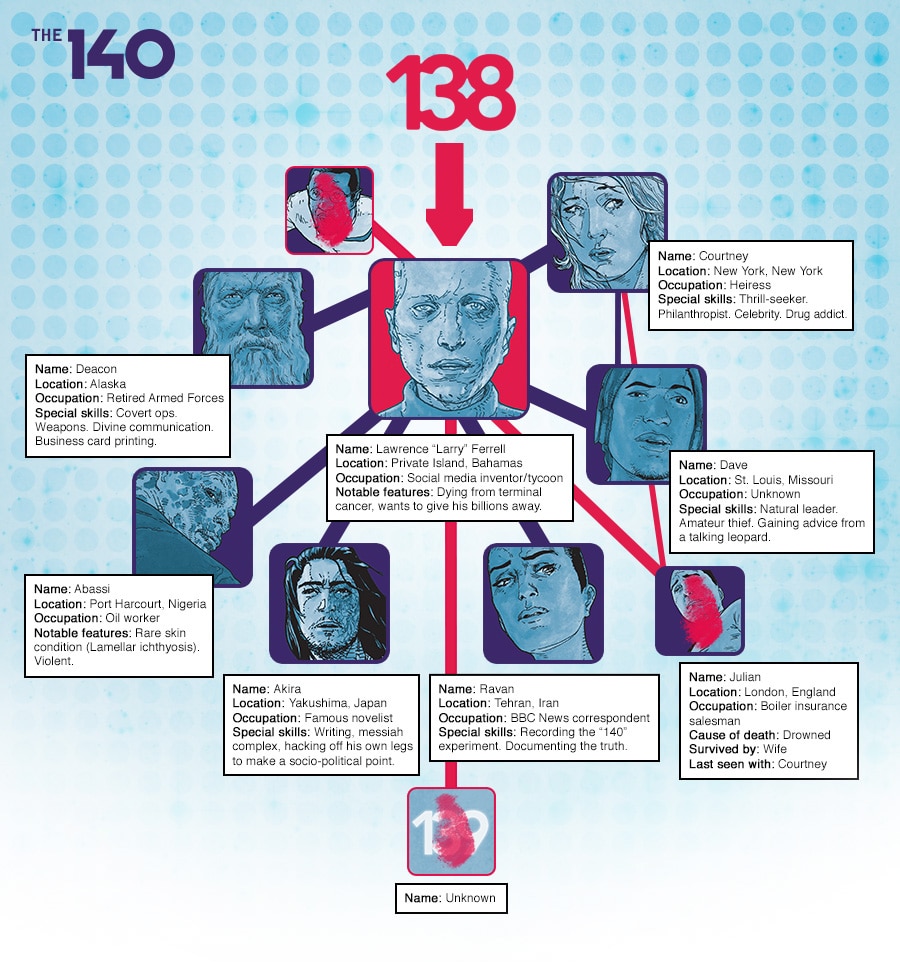 THE 140

138

Name: Courtney
Location: New York, New York
Occupation: Heiress
Special skills: Thrill-seeker. Philanthropist. Celebrity. Drug addict.

Name: Deacon
Location: Alaska
Occupation: Retired Armed Forces
Special skills: Covert ops. Weapons. Divine communication. Business card printing.

Name: Lawrence "Larry" Ferrell
Location: Private Island, Bahamas
Occupation: Social media inventor/tycoon
Notable features: Dying from terminal cancer, wants to give his billions away.

Name: Dave
Location: St. Louis, Missouri
Occupation: Unknown
Special skills: Natural leader. Amateur thief. Gaining advice from a talking leopard.

Name: Abassi
Location: Port Harcourt, Nigeria
Occupation: Oil worker
Notable features: Rare skin condition (Lamellar ichthyosis). Violent.

Name: Akira
Location: Yakushima, Japan
Occupation: Famous novelist
Special skills: Writing, messiah complex, hacking off his own legs to make a socio-political point.

Name: Ravan
Location: Tehran, Iran
Occupation: BBC News correspondent
Special skills: Recording the "140" experiment. Documenting the truth.

Name: Julian
Location: London, England
Occupation: Boiler insurance salesman
Cause of death: Drowned
Survived by: Wife
Last seen with: Courtney

139

Name: Unknown