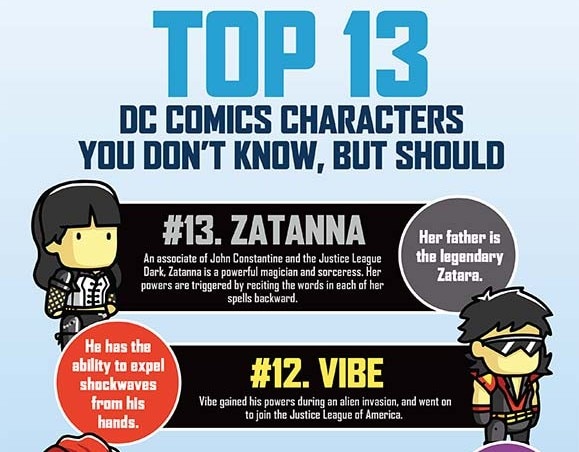 TOP 13
DC COMICS CHARACTERS
YOU DON'T KNOW, BUT SHOULD

#13. ZATANNA

An associate of John Constantine and the Justice League Dark, Zatanna is a powerful magician and sorceress. Her powers are triggered by reciting the words in each of her spells backward.

Her father is the legendary Zatara.

He has the ability to expel shockwaves from his hands.

#12. VIBE

Vibe gained his powers during an alien invasion, and went on to join the Justice League of America.